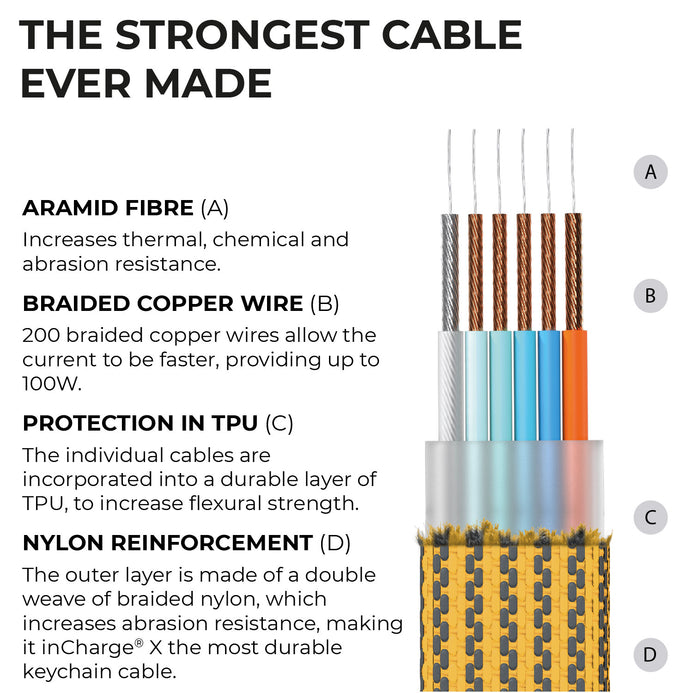 THE STRONGEST CABLE EVER MADE

ARAMID FIBRE (A)
Increases thermal, chemical and abrasion resistance.

BRAIDED COPPER WIRE (B)
200 braided copper wires allow the current to be faster, providing up to 100W.

PROTECTION IN TPU (C)
The individual cables are incorporated into a durable layer of TPU, to increase flexural strength.

NYLON REINFORCEMENT (D)
The outer layer is made of a double weave of braided nylon, which increases abrasion resistance, making it inCharge® X the most durable keychain cable.

A

B

C

D